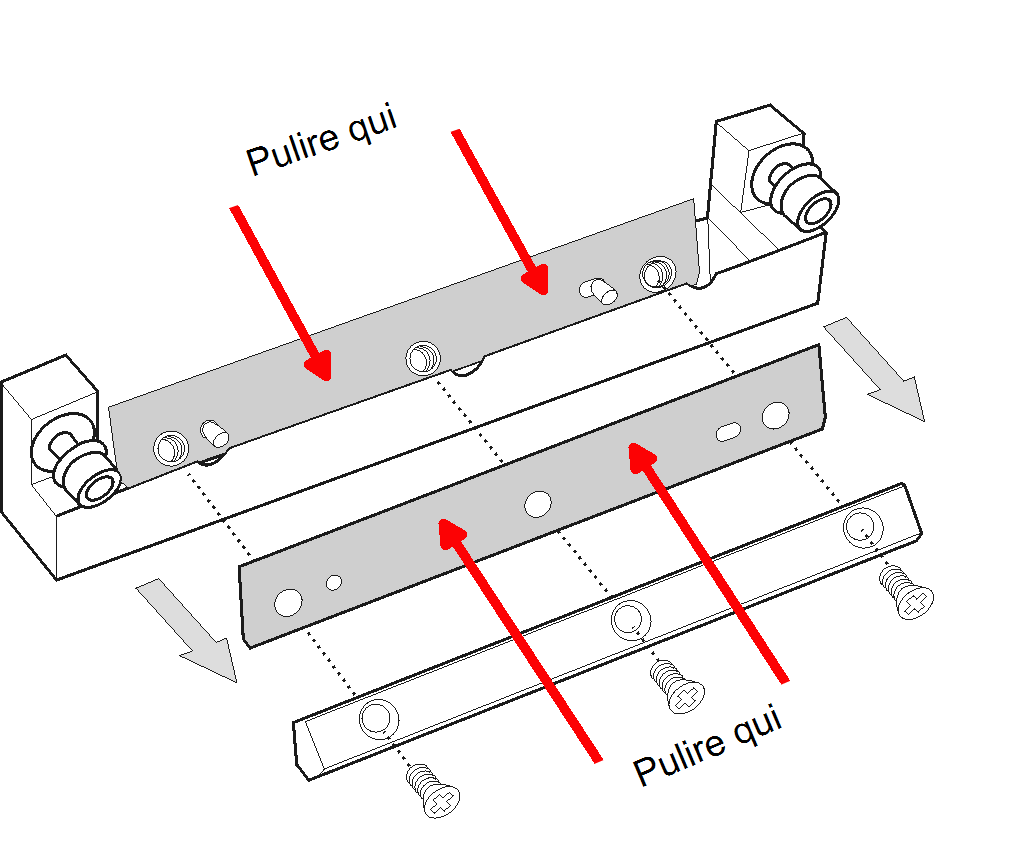 Pulire qui

Pulire qui